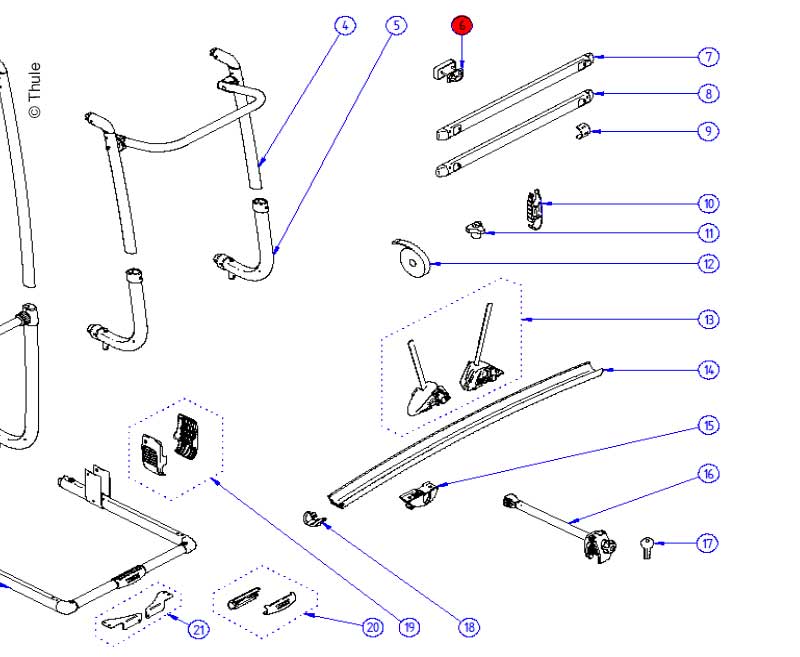 © Thule

4
5
6
7
8
9
10
11
12
13
14
15
16
17
18
19
20
21